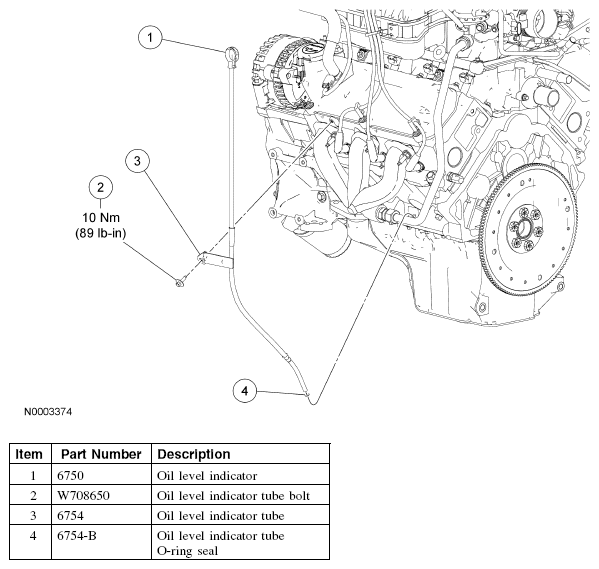 1

3

2
10 Nm
(89 lb-in)

4

N0003374

| Item | Part Number | Description |
|---|---|---|
| 1 | 6750 | Oil level indicator |
| 2 | W708650 | Oil level indicator tube bolt |
| 3 | 6754 | Oil level indicator tube |
| 4 | 6754-B | Oil level indicator tube O-ring seal |