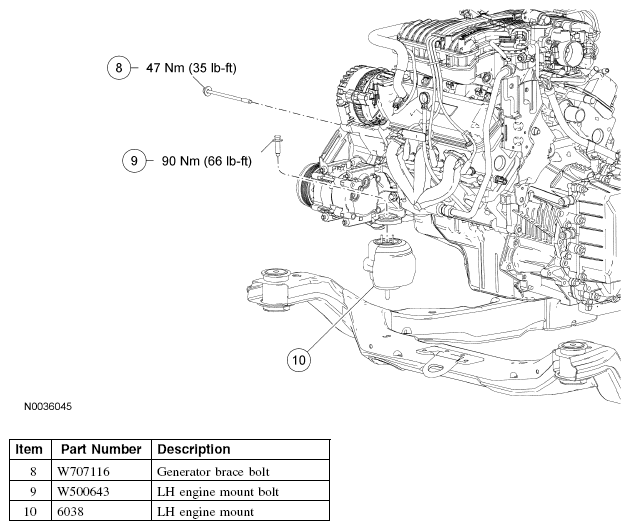 8 47 Nm (35 lb-ft)

9 90 Nm (66 lb-ft)

10

N0036045

| Item | Part Number | Description |
|---|---|---|
| 8 | W707116 | Generator brace bolt |
| 9 | W500643 | LH engine mount bolt |
| 10 | 6038 | LH engine mount |