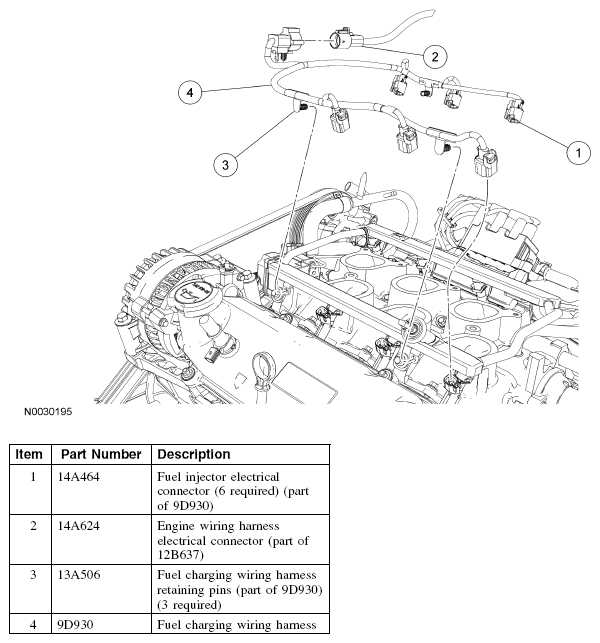 2

4

1

3

N0030195

| Item | Part Number | Description |
|---|---|---|
| 1 | 14A464 | Fuel injector electrical connector (6 required) (part of 9D930) |
| 2 | 14A624 | Engine wiring harness electrical connector (part of 12B637) |
| 3 | 13A506 | Fuel charging wiring harness retaining pins (part of 9D930) (3 required) |
| 4 | 9D930 | Fuel charging wiring harness |