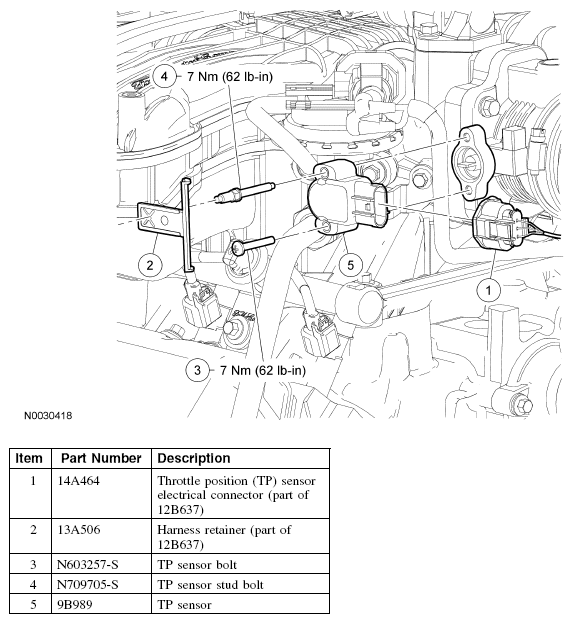 4 7 Nm (62 lb-in)

2

5

1

3 7 Nm (62 lb-in)

N0030418

| Item | Part Number | Description |
|---|---|---|
| 1 | 14A464 | Throttle position (TP) sensor electrical connector (part of 12B637) |
| 2 | 13A506 | Harness retainer (part of 12B637) |
| 3 | N603257-S | TP sensor bolt |
| 4 | N709705-S | TP sensor stud bolt |
| 5 | 9B989 | TP sensor |