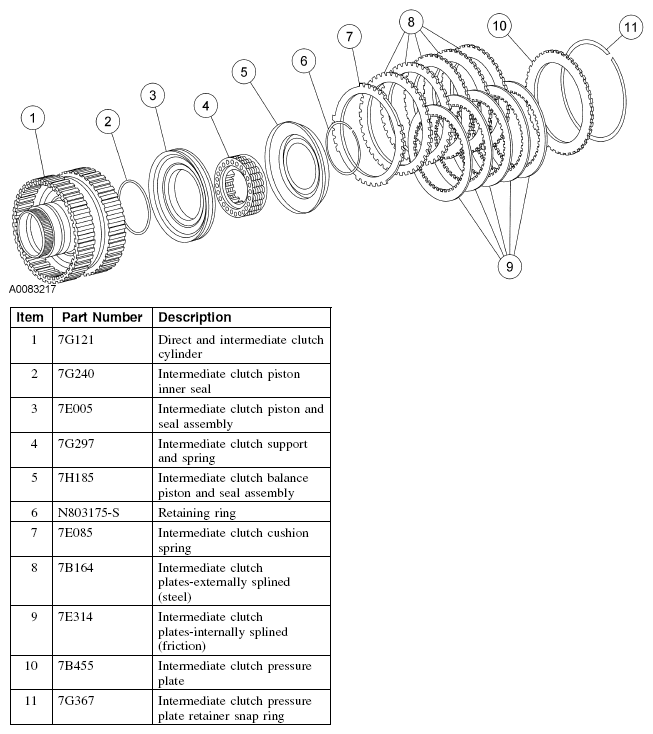 1
2
3
4
5
6
7
8
10
11
9
A0083217

| Item | Part Number | Description |
|---|---|---|
| 1 | 7G121 | Direct and intermediate clutch cylinder |
| 2 | 7G240 | Intermediate clutch piston inner seal |
| 3 | 7E005 | Intermediate clutch piston and seal assembly |
| 4 | 7G297 | Intermediate clutch support and spring |
| 5 | 7H185 | Intermediate clutch balance piston and seal assembly |
| 6 | N803175-S | Retaining ring |
| 7 | 7E085 | Intermediate clutch cushion spring |
| 8 | 7B164 | Intermediate clutch plates-externally splined (steel) |
| 9 | 7E314 | Intermediate clutch plates-internally splined (friction) |
| 10 | 7B455 | Intermediate clutch pressure plate |
| 11 | 7G367 | Intermediate clutch pressure plate retainer snap ring |