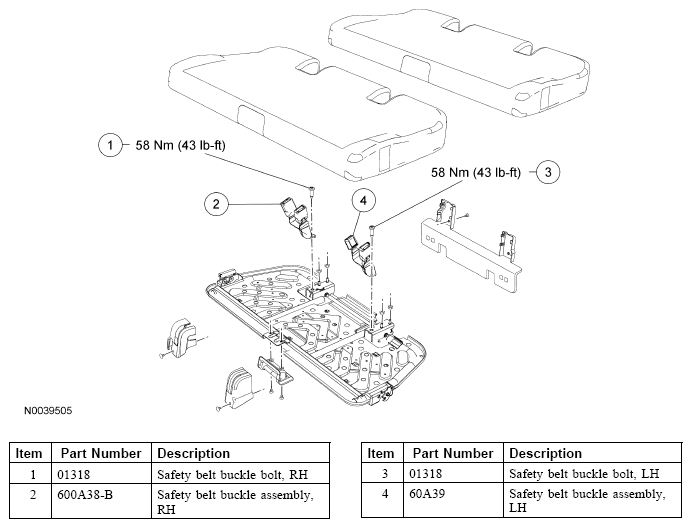 1 58 Nm (43 lb-ft)

58 Nm (43 lb-ft) 3

2

4

N0039505

| Item | Part Number | Description |
|---|---|---|
| 1 | 01318 | Safety belt buckle bolt, RH |
| 2 | 600A38-B | Safety belt buckle assembly, RH |

| Item | Part Number | Description |
|---|---|---|
| 3 | 01318 | Safety belt buckle bolt, LH |
| 4 | 60A39 | Safety belt buckle assembly, LH |