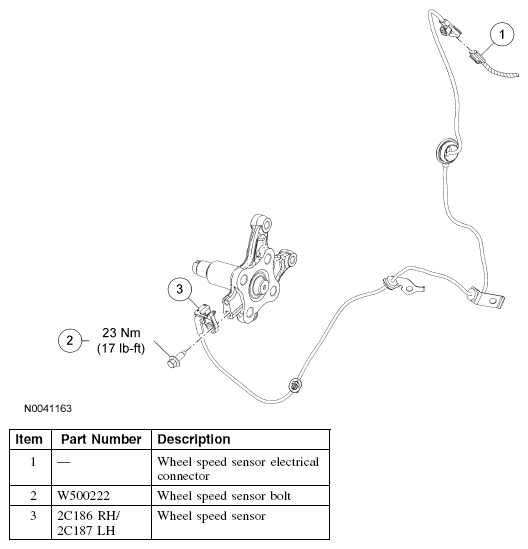 1

3

2

23 Nm
(17 lb-ft)

N0041163

| Item | Part Number | Description |
|---|---|---|
| 1 | — | Wheel speed sensor electrical connector |
| 2 | W500222 | Wheel speed sensor bolt |
| 3 | 2C186 RH/ 2C187 LH | Wheel speed sensor |