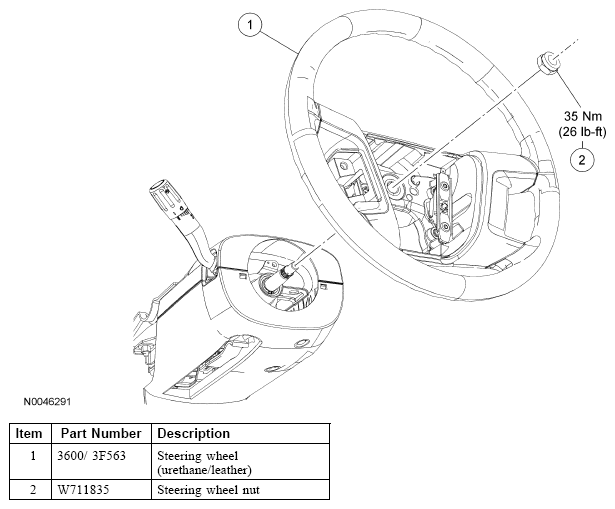 1

35 Nm
(26 lb-ft)
2

N0046291

| Item | Part Number | Description |
|---|---|---|
| 1 | 3600/ 3F563 | Steering wheel (urethane/leather) |
| 2 | W711835 | Steering wheel nut |