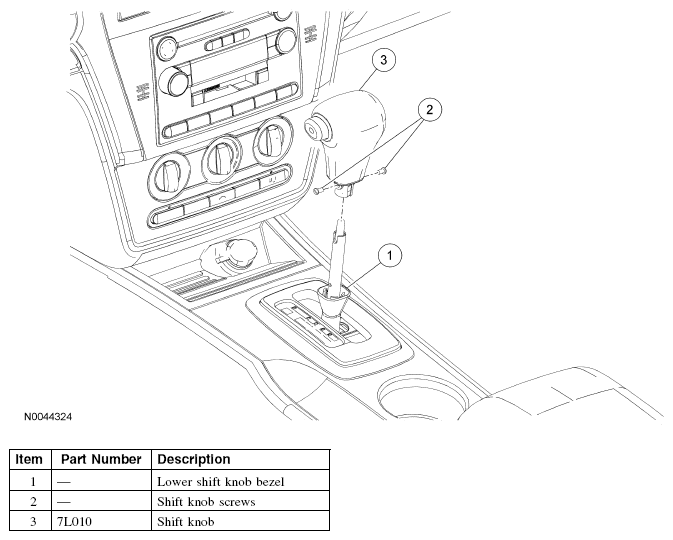 3

2

1

N0044324

| Item | Part Number | Description |
|---|---|---|
| 1 | — | Lower shift knob bezel |
| 2 | — | Shift knob screws |
| 3 | 7L010 | Shift knob |