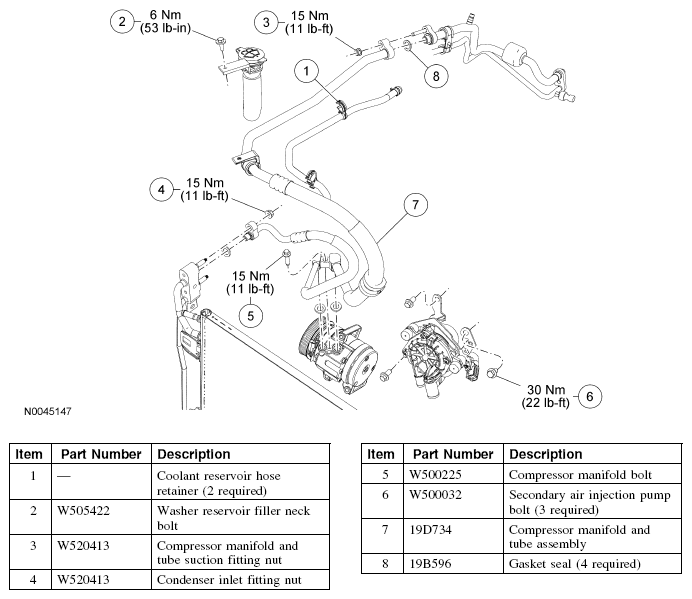 2 6 Nm (53 lb-in)

3 15 Nm (11 lb-ft)

1

8

4 15 Nm (11 lb-ft)

7

15 Nm (11 lb-ft) 5

30 Nm (22 lb-ft) 6

N0045147

| Item | Part Number | Description |
|---|---|---|
| 1 | — | Coolant reservoir hose retainer (2 required) |
| 2 | W505422 | Washer reservoir filler neck bolt |
| 3 | W520413 | Compressor manifold and tube suction fitting nut |
| 4 | W520413 | Condenser inlet fitting nut |

| Item | Part Number | Description |
|---|---|---|
| 5 | W500225 | Compressor manifold bolt |
| 6 | W500032 | Secondary air injection pump bolt (3 required) |
| 7 | 19D734 | Compressor manifold and tube assembly |
| 8 | 19B596 | Gasket seal (4 required) |