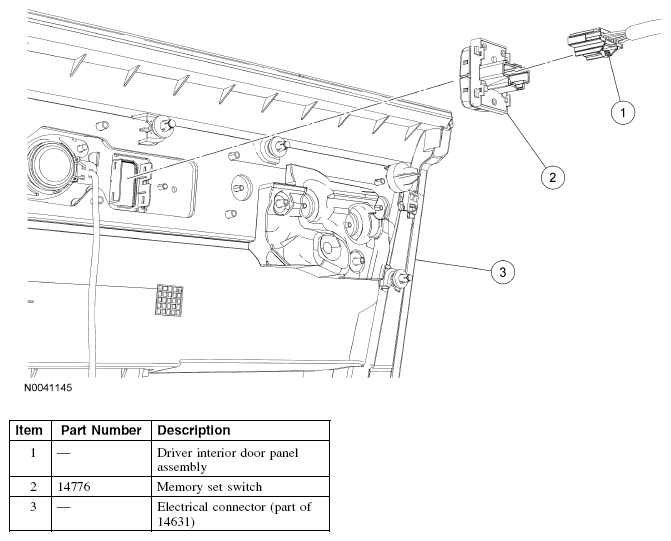 1

2

3

N0041145

| Item | Part Number | Description |
|---|---|---|
| 1 | — | Driver interior door panel assembly |
| 2 | 14776 | Memory set switch |
| 3 | — | Electrical connector (part of 14631) |