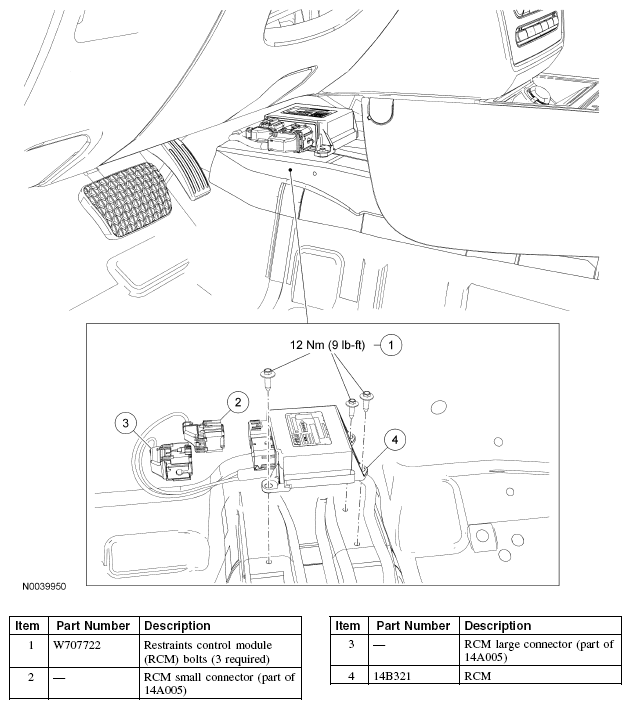 12 Nm (9 lb-ft)
1
2
3
4
N0039950

| Item | Part Number | Description |
|---|---|---|
| 1 | W707722 | Restraints control module (RCM) bolts (3 required) |
| 2 | — | RCM small connector (part of 14A005) |

| Item | Part Number | Description |
|---|---|---|
| 3 | — | RCM large connector (part of 14A005) |
| 4 | 14B321 | RCM |