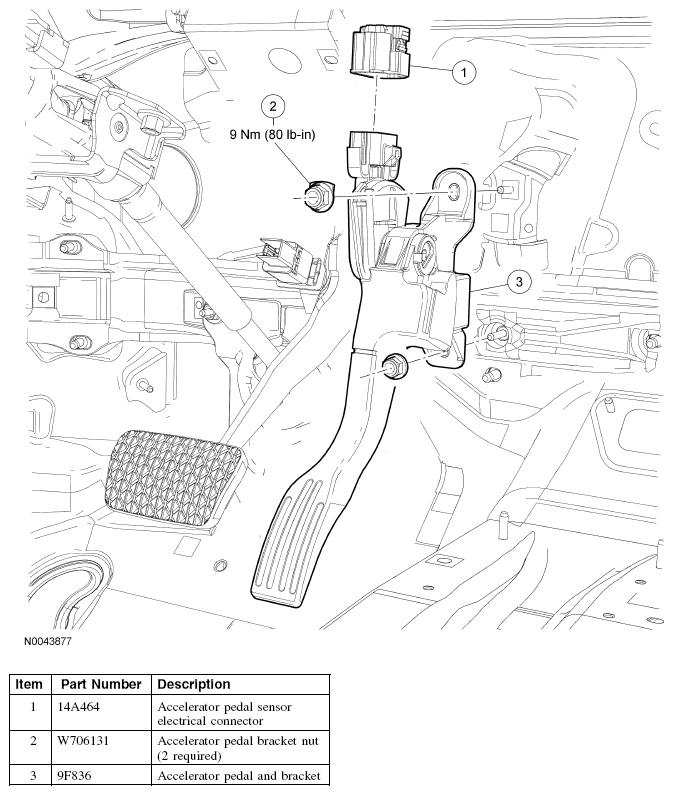 1

2
9 Nm (80 lb-in)

3

N0043877

| Item | Part Number | Description |
|---|---|---|
| 1 | 14A464 | Accelerator pedal sensor electrical connector |
| 2 | W706131 | Accelerator pedal bracket nut (2 required) |
| 3 | 9F836 | Accelerator pedal and bracket |