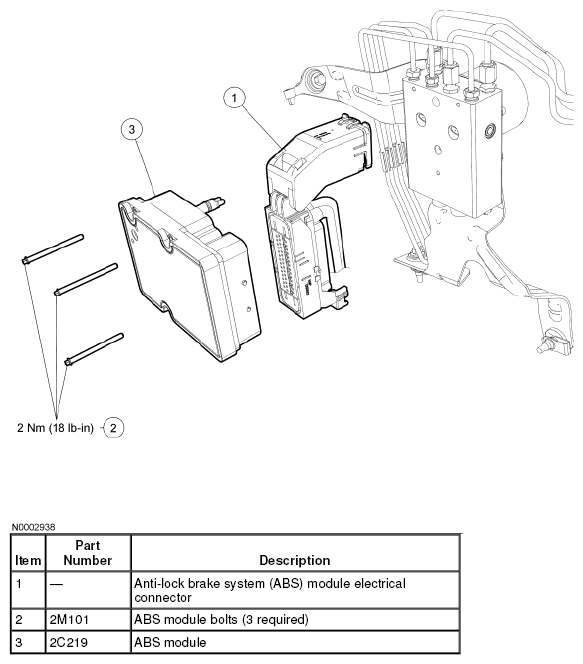 1

3

2 Nm (18 lb-in) 2

N0002938

| Item | Part Number | Description |
|---|---|---|
| 1 | — | Anti-lock brake system (ABS) module electrical connector |
| 2 | 2M101 | ABS module bolts (3 required) |
| 3 | 2C219 | ABS module |