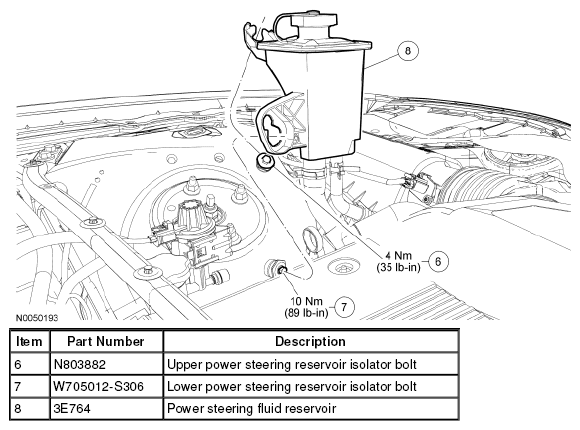 8

4 Nm
(35 lb-in)
6

10 Nm
(89 lb-in)
7

N0050193

| Item | Part Number | Description |
|---|---|---|
| 6 | N803882 | Upper power steering reservoir isolator bolt |
| 7 | W705012-S306 | Lower power steering reservoir isolator bolt |
| 8 | 3E764 | Power steering fluid reservoir |