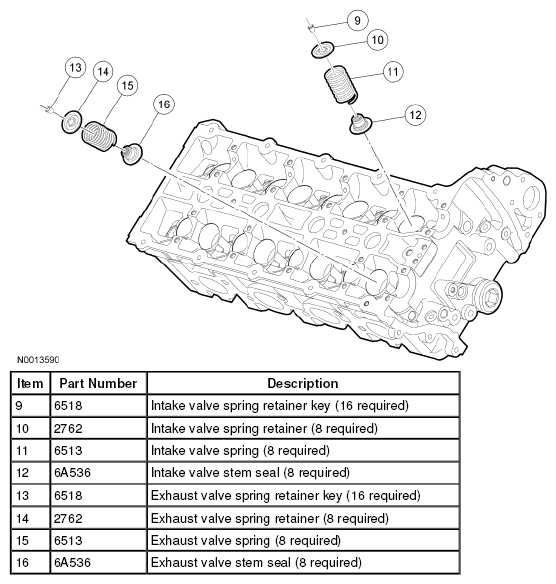 9
10
11
12
13
14
15
16

N0013590

| Item | Part Number | Description |
|---|---|---|
| 9 | 6518 | Intake valve spring retainer key (16 required) |
| 10 | 2762 | Intake valve spring retainer (8 required) |
| 11 | 6513 | Intake valve spring (8 required) |
| 12 | 6A536 | Intake valve stem seal (8 required) |
| 13 | 6518 | Exhaust valve spring retainer key (16 required) |
| 14 | 2762 | Exhaust valve spring retainer (8 required) |
| 15 | 6513 | Exhaust valve spring (8 required) |
| 16 | 6A536 | Exhaust valve stem seal (8 required) |