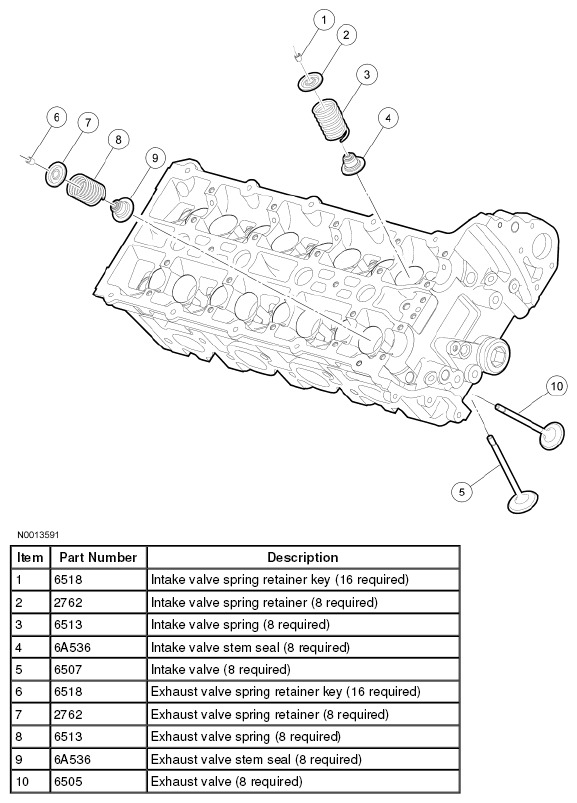 1
2
3
4
6
7
8
9
10
5

N0013591

| Item | Part Number | Description |
|---|---|---|
| 1 | 6518 | Intake valve spring retainer key (16 required) |
| 2 | 2762 | Intake valve spring retainer (8 required) |
| 3 | 6513 | Intake valve spring (8 required) |
| 4 | 6A536 | Intake valve stem seal (8 required) |
| 5 | 6507 | Intake valve (8 required) |
| 6 | 6518 | Exhaust valve spring retainer key (16 required) |
| 7 | 2762 | Exhaust valve spring retainer (8 required) |
| 8 | 6513 | Exhaust valve spring (8 required) |
| 9 | 6A536 | Exhaust valve stem seal (8 required) |
| 10 | 6505 | Exhaust valve (8 required) |