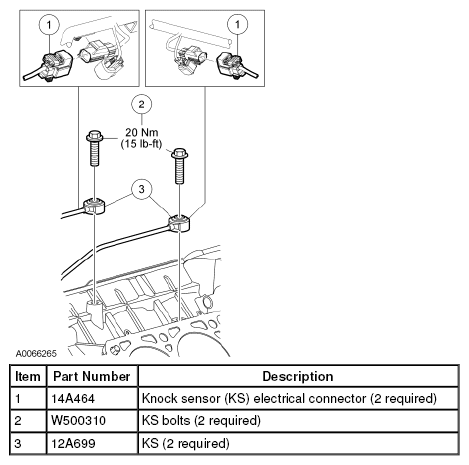 1

1

2

20 Nm
(15 lb-ft)

3

A0066265

| Item | Part Number | Description |
|---|---|---|
| 1 | 14A464 | Knock sensor (KS) electrical connector (2 required) |
| 2 | W500310 | KS bolts (2 required) |
| 3 | 12A699 | KS (2 required) |