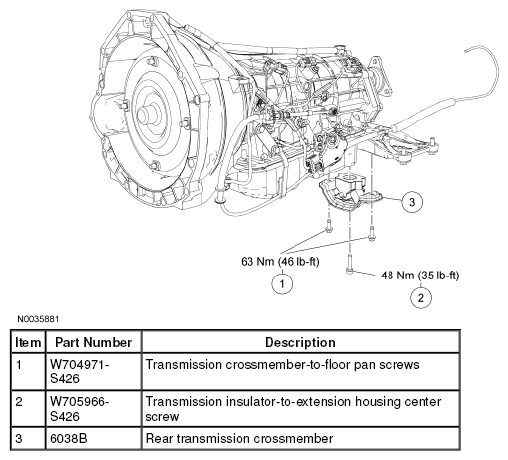 3

63 Nm (46 lb-ft)

1

48 Nm (35 lb-ft)

2

N0035881

| Item | Part Number | Description |
|---|---|---|
| 1 | W704971-S426 | Transmission crossmember-to-floor pan screws |
| 2 | W705966-S426 | Transmission insulator-to-extension housing center screw |
| 3 | 6038B | Rear transmission crossmember |