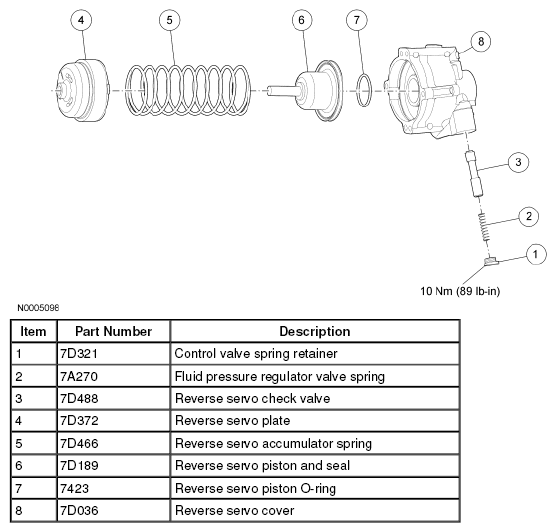 4
5
6
7
8
3
2
1
10 Nm (89 lb-in)

N0005098

| Item | Part Number | Description |
|---|---|---|
| 1 | 7D321 | Control valve spring retainer |
| 2 | 7A270 | Fluid pressure regulator valve spring |
| 3 | 7D488 | Reverse servo check valve |
| 4 | 7D372 | Reverse servo plate |
| 5 | 7D466 | Reverse servo accumulator spring |
| 6 | 7D189 | Reverse servo piston and seal |
| 7 | 7423 | Reverse servo piston O-ring |
| 8 | 7D036 | Reverse servo cover |