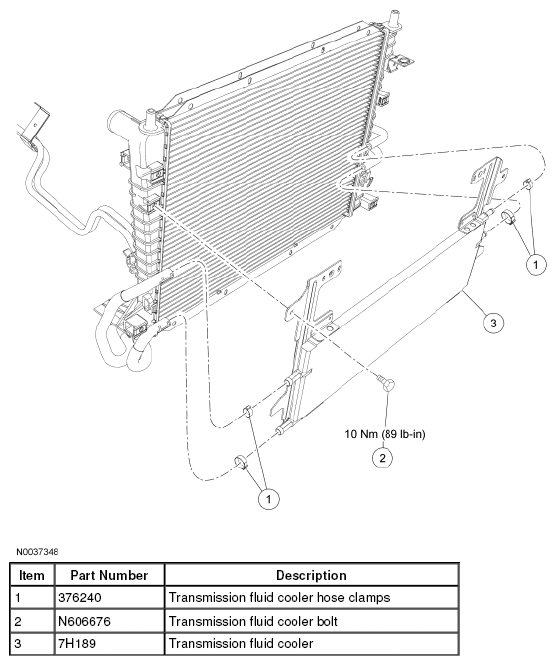 1

3

10 Nm (89 lb-in)

2

1

N0037348

| Item | Part Number | Description |
|---|---|---|
| 1 | 376240 | Transmission fluid cooler hose clamps |
| 2 | N606676 | Transmission fluid cooler bolt |
| 3 | 7H189 | Transmission fluid cooler |