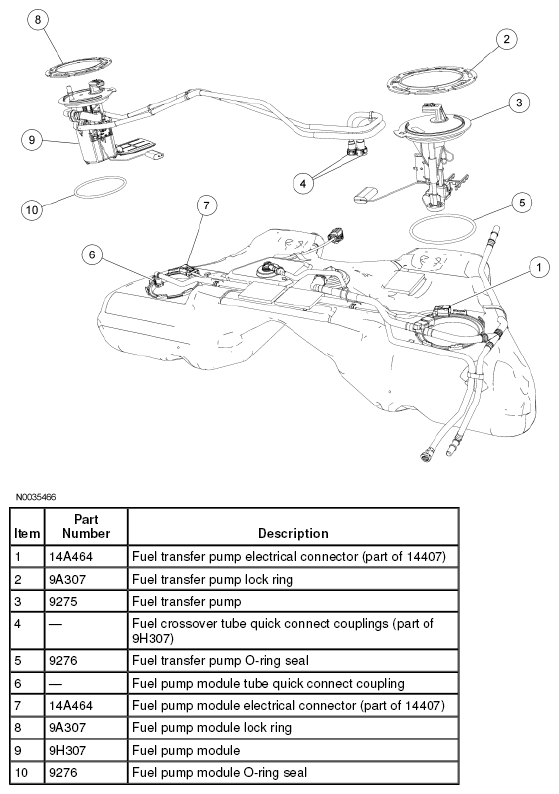 8

2

3

9

4

10

7

5

6

1

N0035466

| Item | Part Number | Description |
|---|---|---|
| 1 | 14A464 | Fuel transfer pump electrical connector (part of 14407) |
| 2 | 9A307 | Fuel transfer pump lock ring |
| 3 | 9275 | Fuel transfer pump |
| 4 | — | Fuel crossover tube quick connect couplings (part of 9H307) |
| 5 | 9276 | Fuel transfer pump O-ring seal |
| 6 | — | Fuel pump module tube quick connect coupling |
| 7 | 14A464 | Fuel pump module electrical connector (part of 14407) |
| 8 | 9A307 | Fuel pump module lock ring |
| 9 | 9H307 | Fuel pump module |
| 10 | 9276 | Fuel pump module O-ring seal |