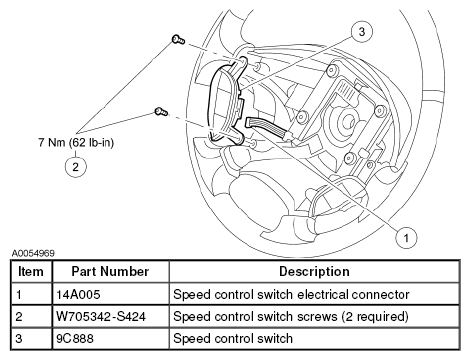 3

7 Nm (62 lb-in)

2

1

A0054969

| Item | Part Number | Description |
|---|---|---|
| 1 | 14A005 | Speed control switch electrical connector |
| 2 | W705342-S424 | Speed control switch screws (2 required) |
| 3 | 9C888 | Speed control switch |