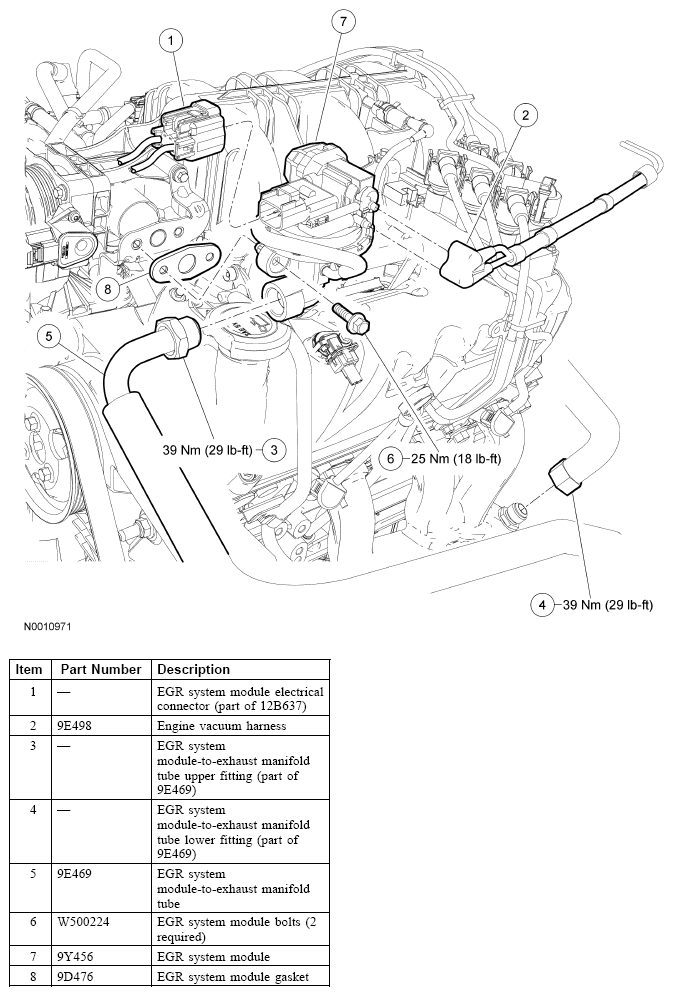 1

7

2

8

5

39 Nm (29 lb-ft) 3

6 25 Nm (18 lb-ft)

4 39 Nm (29 lb-ft)

N0010971

| Item | Part Number | Description |
|---|---|---|
| 1 | — | EGR system module electrical connector (part of 12B637) |
| 2 | 9E498 | Engine vacuum harness |
| 3 | — | EGR system module-to-exhaust manifold tube upper fitting (part of 9E469) |
| 4 | — | EGR system module-to-exhaust manifold tube lower fitting (part of 9E469) |
| 5 | 9E469 | EGR system module-to-exhaust manifold tube |
| 6 | W500224 | EGR system module bolts (2 required) |
| 7 | 9Y456 | EGR system module |
| 8 | 9D476 | EGR system module gasket |