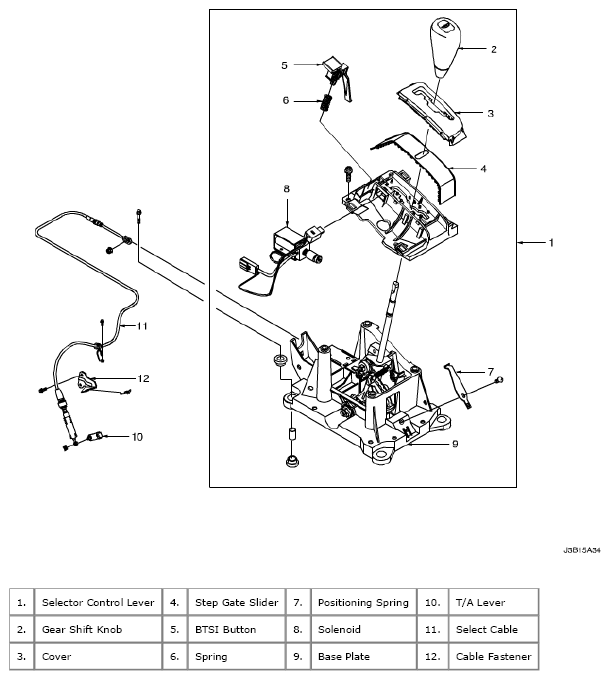 5
2
6
3
4
8
1
11
7
12
10
9

J3B15A34

| 1. | Selector Control Lever | 4. | Step Gate Slider | 7. | Positioning Spring | 10. | T/A Lever |
|---|---|---|---|---|---|---|---|
| 2. | Gear Shift Knob | 5. | BTSI Button | 8. | Solenoid | 11. | Select Cable |
| 3. | Cover | 6. | Spring | 9. | Base Plate | 12. | Cable Fastener |