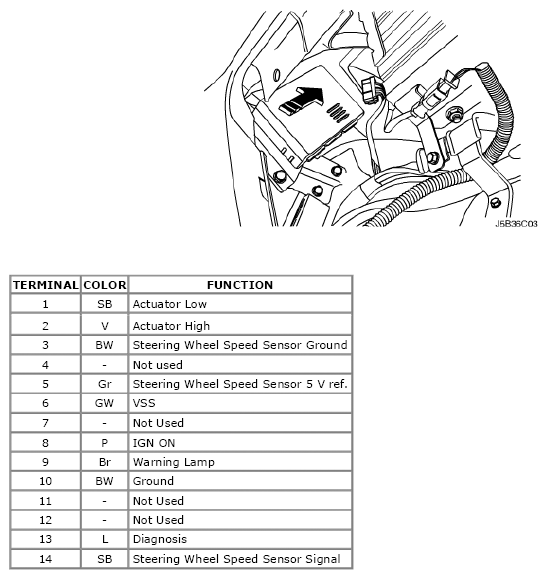 J5B36C03

| TERMINAL | COLOR | FUNCTION |
|---|---|---|
| 1 | SB | Actuator Low |
| 2 | V | Actuator High |
| 3 | BW | Steering Wheel Speed Sensor Ground |
| 4 | - | Not used |
| 5 | Gr | Steering Wheel Speed Sensor 5 V ref. |
| 6 | GW | VSS |
| 7 | - | Not Used |
| 8 | P | IGN ON |
| 9 | Br | Warning Lamp |
| 10 | BW | Ground |
| 11 | - | Not Used |
| 12 | - | Not Used |
| 13 | L | Diagnosis |
| 14 | SB | Steering Wheel Speed Sensor Signal |