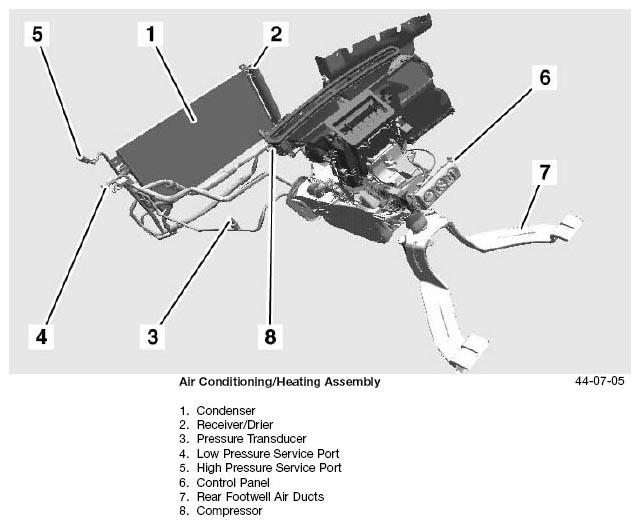 5
1
2
6
7
4
3
8

Air Conditioning/Heating Assembly

44-07-05

1. Condenser
2. Receiver/Drier
3. Pressure Transducer
4. Low Pressure Service Port
5. High Pressure Service Port
6. Control Panel
7. Rear Footwell Air Ducts
8. Compressor