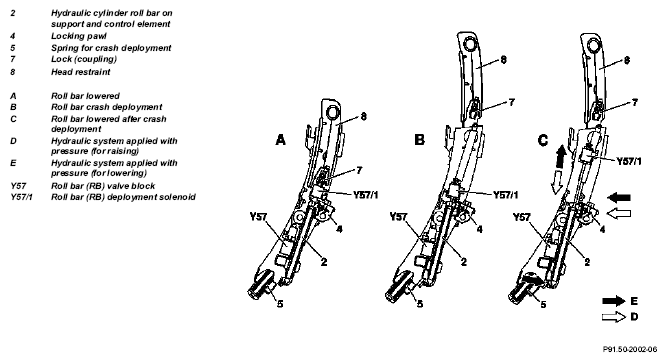 2 Hydraulic cylinder roll bar on support and control element
4 Locking pawl
5 Spring for crash deployment
7 Lock (coupling)
8 Head restraint

A Roll bar lowered
B Roll bar crash deployment
C Roll bar lowered after crash deployment
D Hydraulic system applied with pressure (for raising)
E Hydraulic system applied with pressure (for lowering)
Y57 Roll bar (RB) valve block
Y57/1 Roll bar (RB) deployment solenoid

A
8
7
Y57/1
Y57
4
2
5

B
8
7
Y57/1
Y57
4
2
5

C
8
7
Y57/1
Y57
4
2
5

E
D

P91.50-2002-06