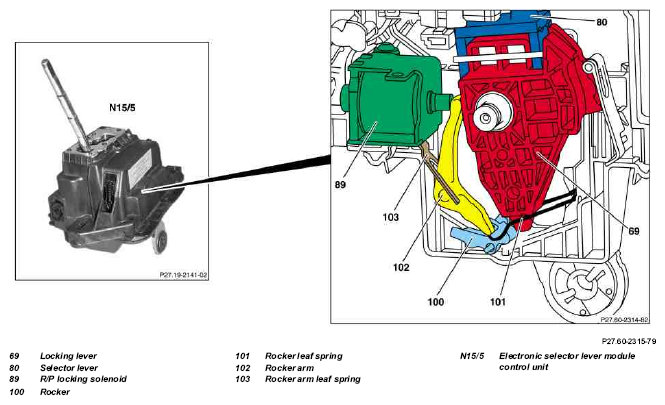 N15/5

P27.19-2141-02

80

89

103

102

100

101

69

P27.60-2314-82

P27.60-2315-79

69 Locking lever
80 Selector lever
89 R/P locking solenoid
100 Rocker

101 Rocker leaf spring
102 Rocker arm
103 Rocker arm leaf spring

N15/5 Electronic selector lever module control unit