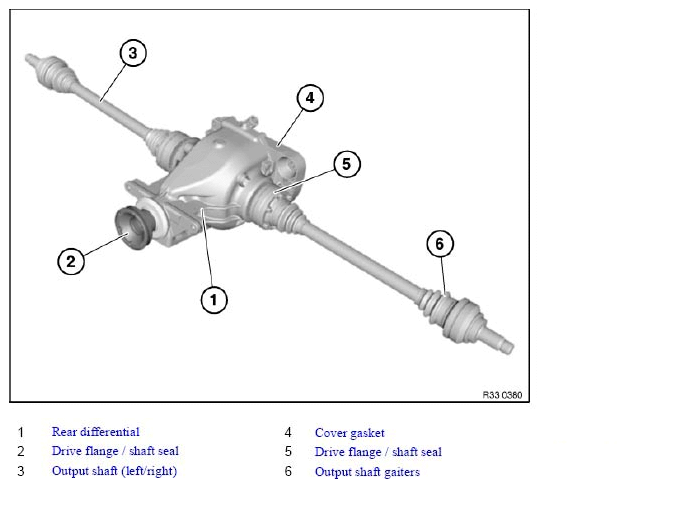 3

4

5

2

6

1

R33 0380

1 Rear differential
2 Drive flange / shaft seal
3 Output shaft (left/right)

4 Cover gasket
5 Drive flange / shaft seal
6 Output shaft gaiters