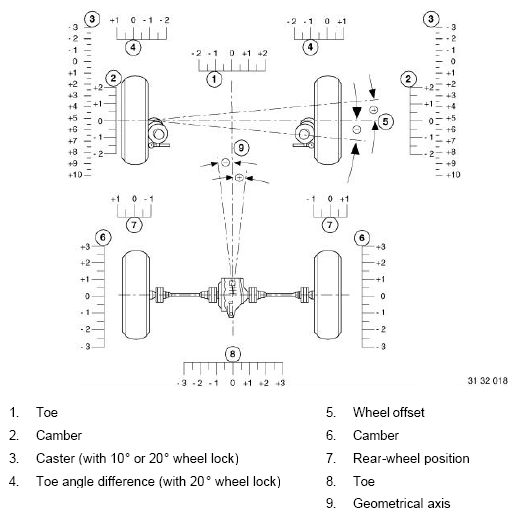 3
-3
-2
-1
0
+1
+2
+3
+4
+5
+6
+7
+8
+9
+10

+1 0 -1 -2
4

2
+2
+1
0
-1
-2

-2 -1 0 +1 +2
1

-2 -1 0 +1
4

3
-3
-2
-1
0
+1
+2
+3
+4
+5
+6
+7
+8
+9
+10

2
+2
+1
0
-1
-2

5

9

+1 0 -1
7

-1 0 +1
7

6
+3
+2
+1
0
-1
-2
-3

6
+3
+2
+1
0
-1
-2
-3

8
-3 -2 -1 0 +1 +2 +3

31 32 018

1. Toe
2. Camber
3. Caster (with 10° or 20° wheel lock)
4. Toe angle difference (with 20° wheel lock)
5. Wheel offset
6. Camber
7. Rear-wheel position
8. Toe
9. Geometrical axis