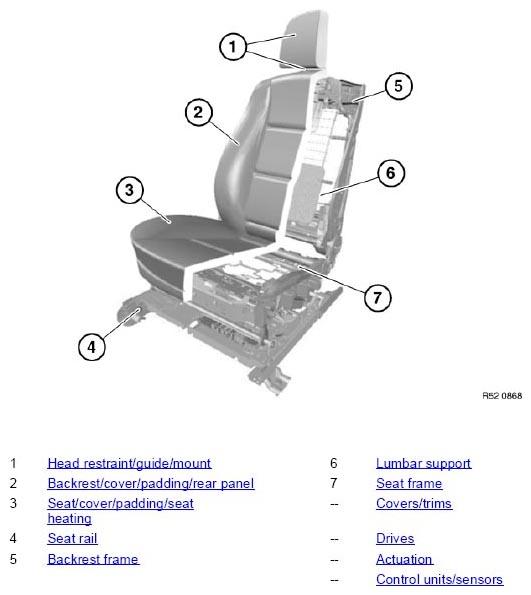 1
2
3
4
5
6
7

R52 0868

| | | | |
|---|---|---|---|
| 1 | Head restraint/guide/mount | 6 | Lumbar support |
| 2 | Backrest/cover/padding/rear panel | 7 | Seat frame |
| 3 | Seat/cover/padding/seat heating | -- | Covers/trims |
| 4 | Seat rail | -- | Drives |
| 5 | Backrest frame | -- | Actuation |
| | | -- | Control units/sensors |