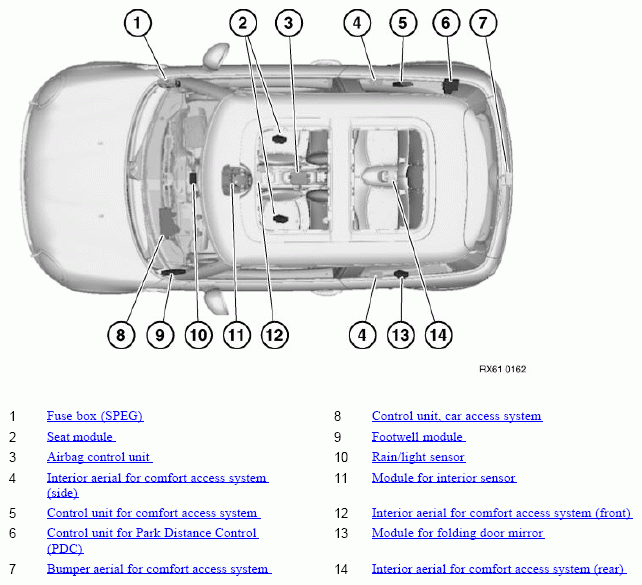 1 2 3 4 5 6 7

8 9 10 11 12 4 13 14

RX61 0162

| | | | |
|---|---|---|---|
| 1 | Fuse box (SPEG) | 8 | Control unit, car access system |
| 2 | Seat module | 9 | Footwell module |
| 3 | Airbag control unit | 10 | Rain/light sensor |
| 4 | Interior aerial for comfort access system (side) | 11 | Module for interior sensor |
| 5 | Control unit for comfort access system | 12 | Interior aerial for comfort access system (front) |
| 6 | Control unit for Park Distance Control (PDC) | 13 | Module for folding door mirror |
| 7 | Bumper aerial for comfort access system | 14 | Interior aerial for comfort access system (rear) |