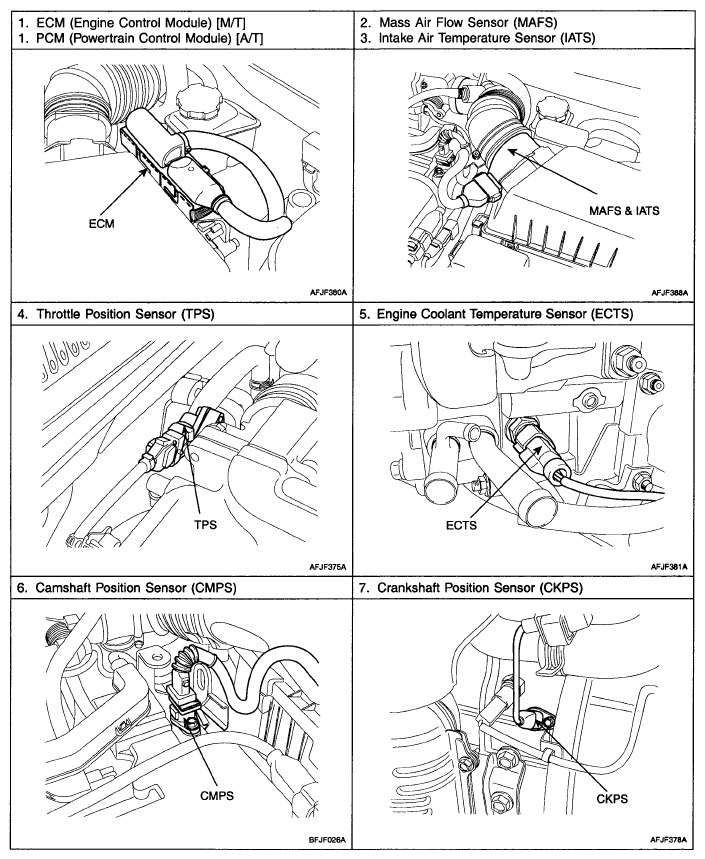 1. ECM (Engine Control Module) [M/T]
1. PCM (Powertrain Control Module) [A/T]

ECM

AFJF380A

2. Mass Air Flow Sensor (MAFS)
3. Intake Air Temperature Sensor (IATS)

MAFS & IATS

AFJF388A

4. Throttle Position Sensor (TPS)

TPS

AFJF375A

5. Engine Coolant Temperature Sensor (ECTS)

ECTS

AFJF381A

6. Camshaft Position Sensor (CMPS)

CMPS

BFJF026A

7. Crankshaft Position Sensor (CKPS)

CKPS

AFJF378A