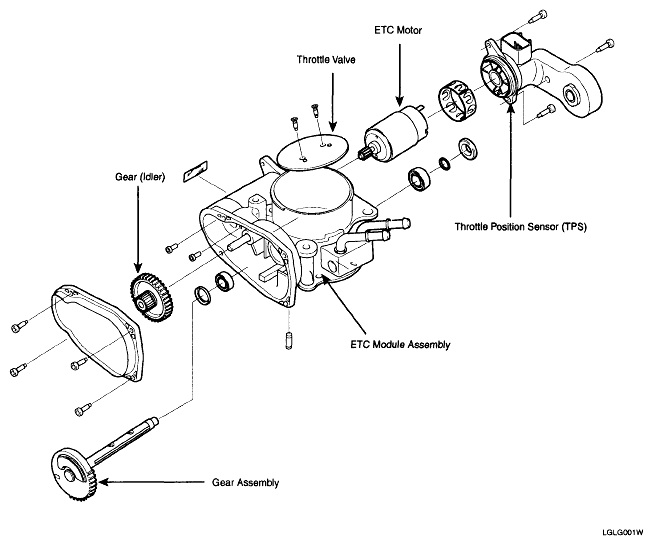 ETC Motor

Throttle Valve

Gear (Idler)

Throttle Position Sensor (TPS)

ETC Module Assembly

Gear Assembly

LGLG001W