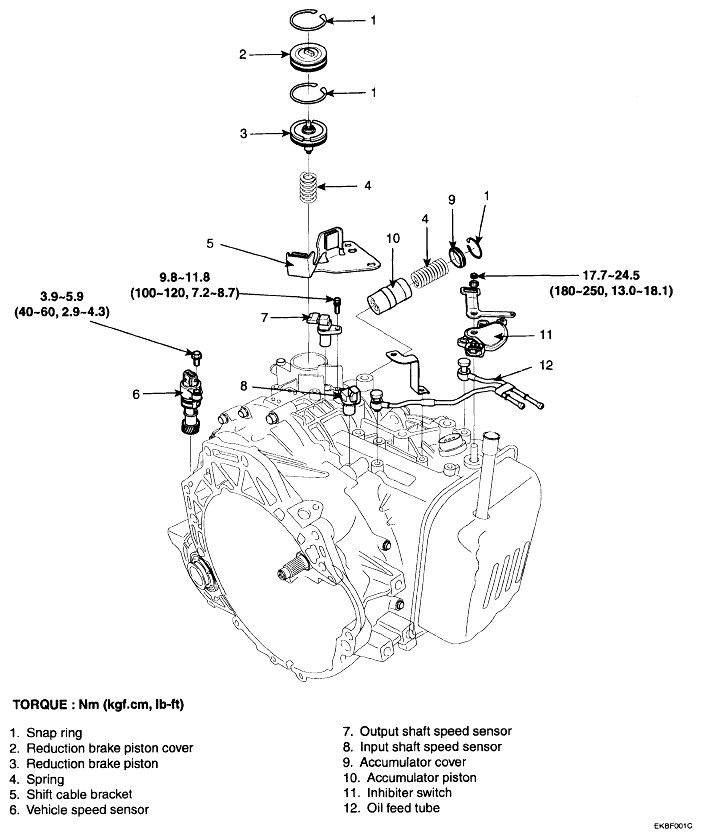 1
2
1
3
4
9
1
4
10
5
9.8~11.8
(100~120, 7.2~8.7)
17.7~24.5
(180~250, 13.0~18.1)
3.9~5.9
(40~60, 2.9~4.3)
7
11
12
8
6

TORQUE : Nm (kgf.cm, lb-ft)

1. Snap ring
2. Reduction brake piston cover
3. Reduction brake piston
4. Spring
5. Shift cable bracket
6. Vehicle speed sensor

7. Output shaft speed sensor
8. Input shaft speed sensor
9. Accumulator cover
10. Accumulator piston
11. Inhibiter switch
12. Oil feed tube

EKBF001C