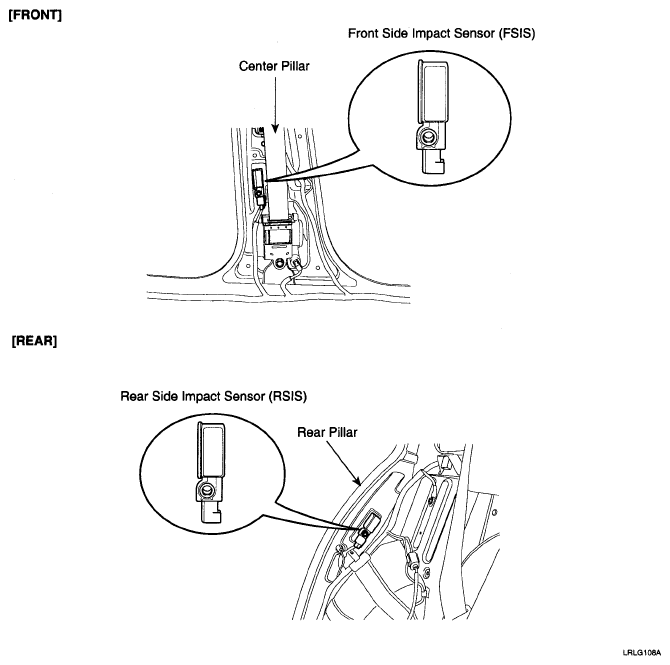 [FRONT]

Front Side Impact Sensor (FSIS)

Center Pillar

[REAR]

Rear Side Impact Sensor (RSIS)

Rear Pillar

LRLG106A