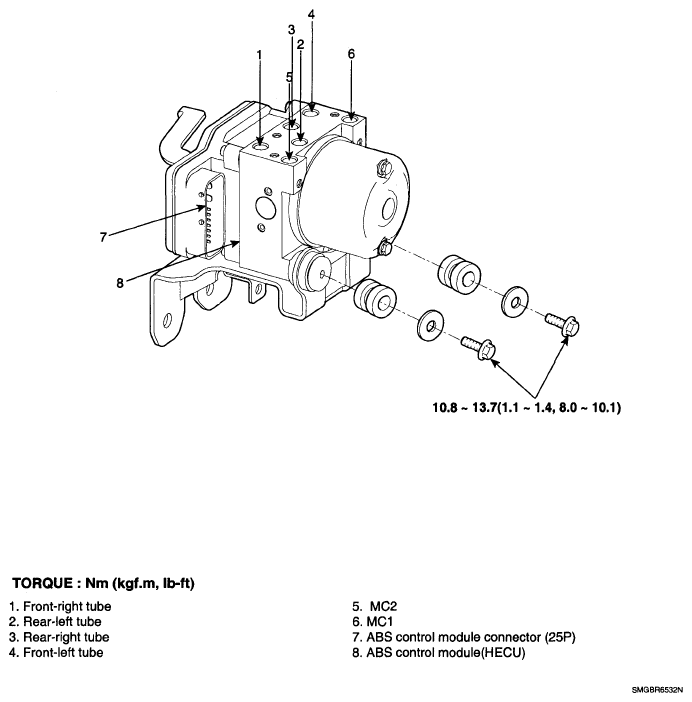 4
3
2
1
5
6
7
8
10.8 ~ 13.7(1.1 ~ 1.4, 8.0 ~ 10.1)

TORQUE : Nm (kgf.m, lb-ft)

1. Front-right tube
2. Rear-left tube
3. Rear-right tube
4. Front-left tube

5. MC2
6. MC1
7. ABS control module connector (25P)
8. ABS control module(HECU)

SMGBR6532N