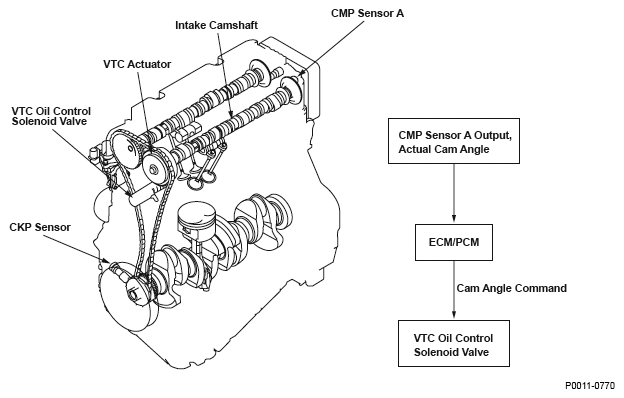 CMP Sensor A

Intake Camshaft

VTC Actuator

VTC Oil Control Solenoid Valve

CKP Sensor

CMP Sensor A Output, Actual Cam Angle

ECM/PCM

Cam Angle Command

VTC Oil Control Solenoid Valve

P0011-0770