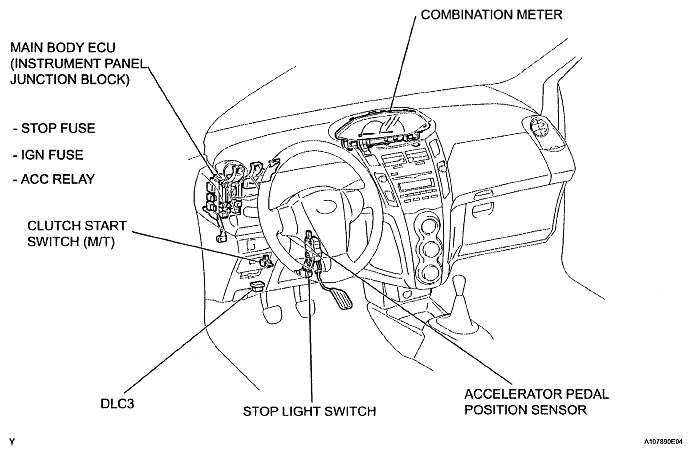 COMBINATION METER

MAIN BODY ECU (INSTRUMENT PANEL JUNCTION BLOCK)

- STOP FUSE

- IGN FUSE

- ACC RELAY

CLUTCH START SWITCH (M/T)

DLC3

STOP LIGHT SWITCH

ACCELERATOR PEDAL POSITION SENSOR

Y

A107890E04