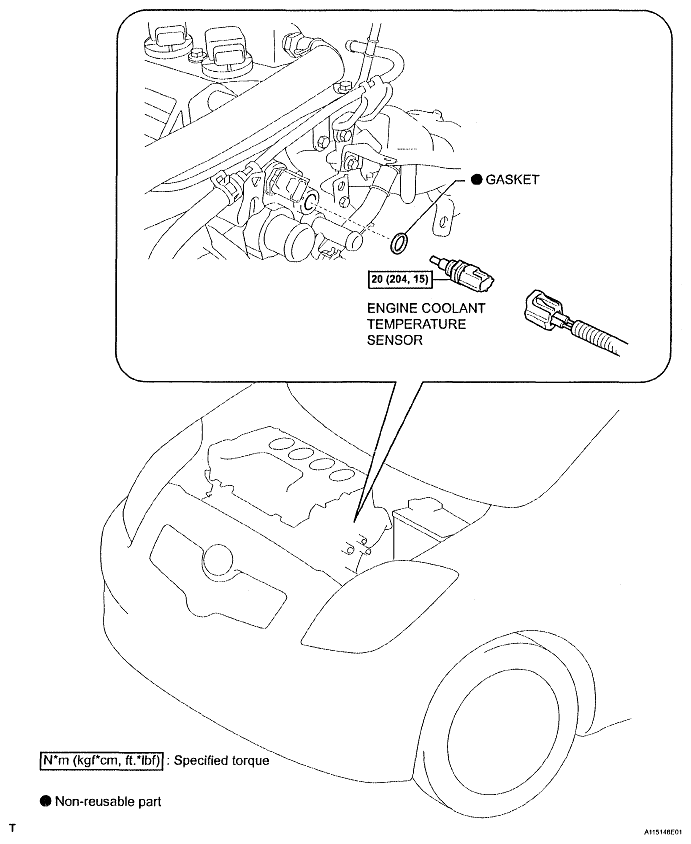 ● GASKET

20 (204, 15)

ENGINE COOLANT TEMPERATURE SENSOR

N*m (kgf*cm, ft.*lbf) : Specified torque

● Non-reusable part

T

A115146E01