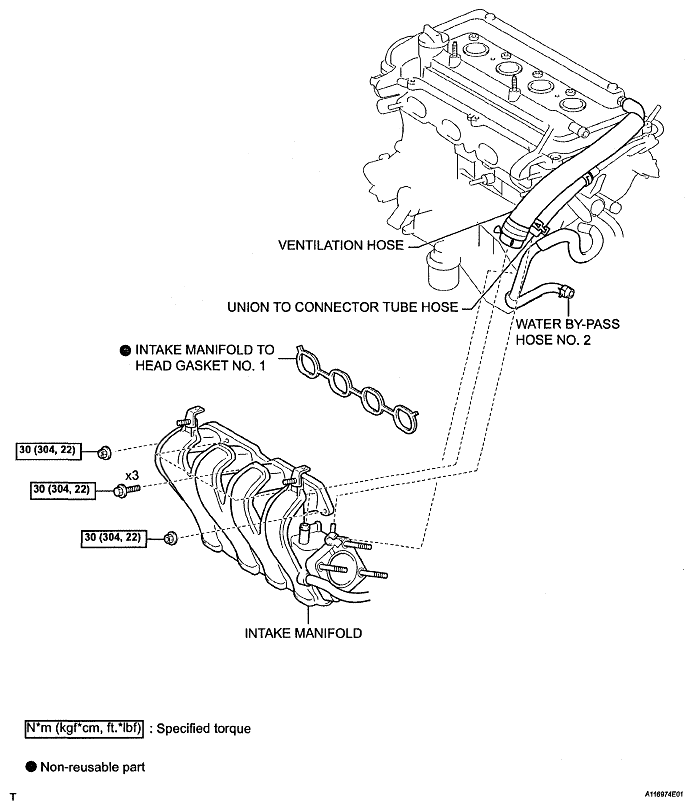 VENTILATION HOSE

UNION TO CONNECTOR TUBE HOSE

WATER BY-PASS HOSE NO. 2

● INTAKE MANIFOLD TO HEAD GASKET NO. 1

30 (304, 22)

x3

30 (304, 22)

30 (304, 22)

INTAKE MANIFOLD

N*m (kgf*cm, ft.*lbf) : Specified torque

● Non-reusable part

T

A116974E01