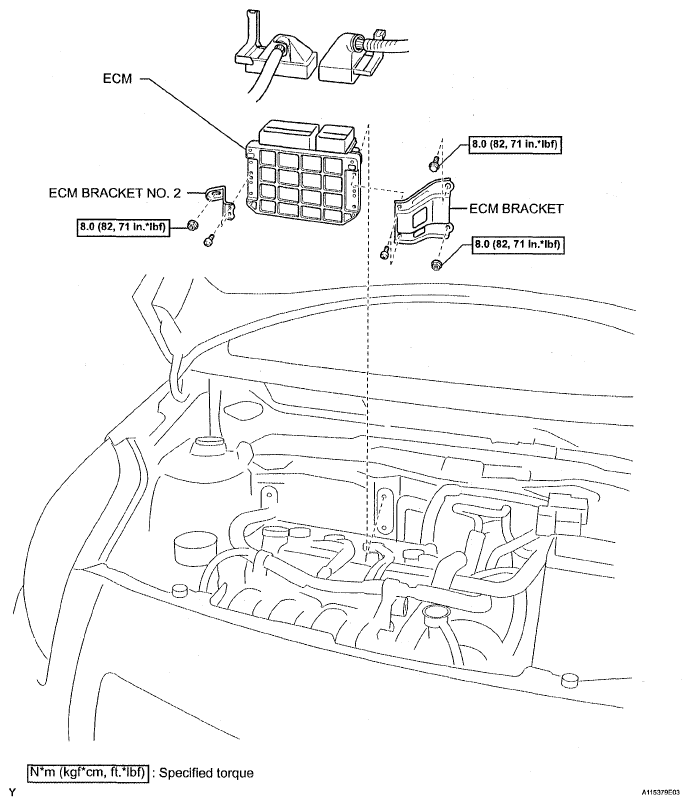 ECM

8.0 (82, 71 in.*lbf)

ECM BRACKET NO. 2

ECM BRACKET

8.0 (82, 71 in.*lbf)

8.0 (82, 71 in.*lbf)

N*m (kgf*cm, ft.*lbf) : Specified torque

Y

A115379E03