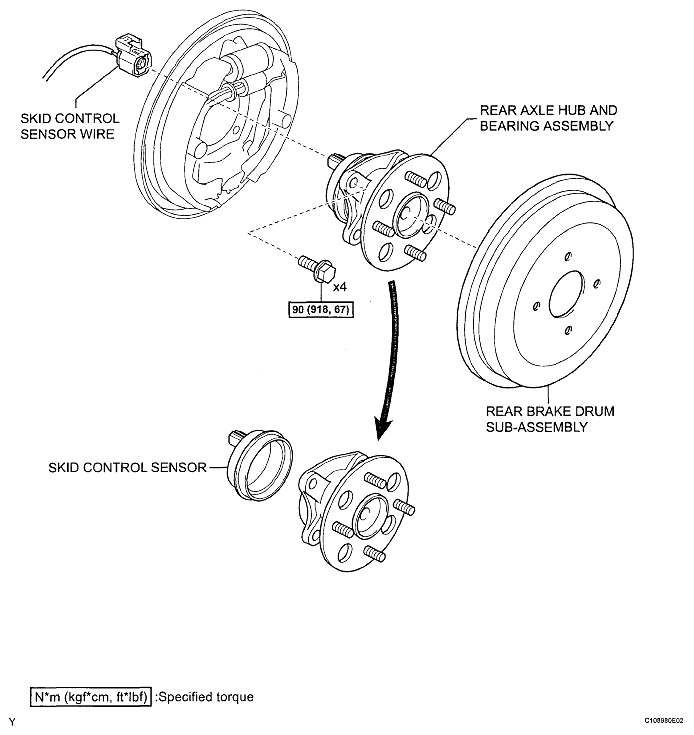 SKID CONTROL SENSOR WIRE

REAR AXLE HUB AND BEARING ASSEMBLY

x4

90 (918, 67)

REAR BRAKE DRUM SUB-ASSEMBLY

SKID CONTROL SENSOR

N*m (kgf*cm, ft*lbf) :Specified torque

Y

C108980E02