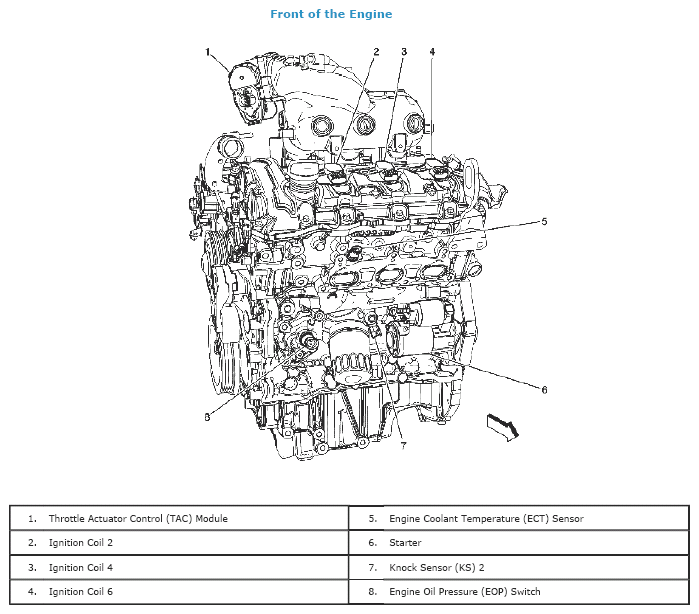 Front of the Engine

1
2
3
4
5
6
7
8

| 1. Throttle Actuator Control (TAC) Module | 5. Engine Coolant Temperature (ECT) Sensor |
|---|---|
| 2. Ignition Coil 2 | 6. Starter |
| 3. Ignition Coil 4 | 7. Knock Sensor (KS) 2 |
| 4. Ignition Coil 6 | 8. Engine Oil Pressure (EOP) Switch |