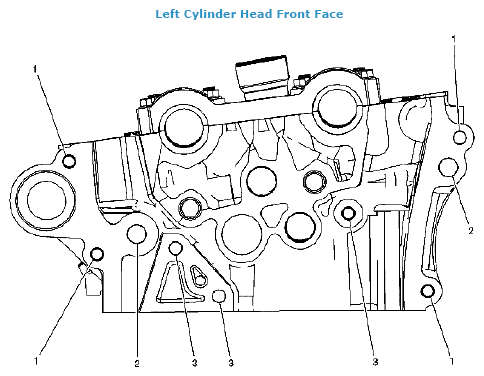 Left Cylinder Head Front Face

1
1
2
1
2
3
3
3
1