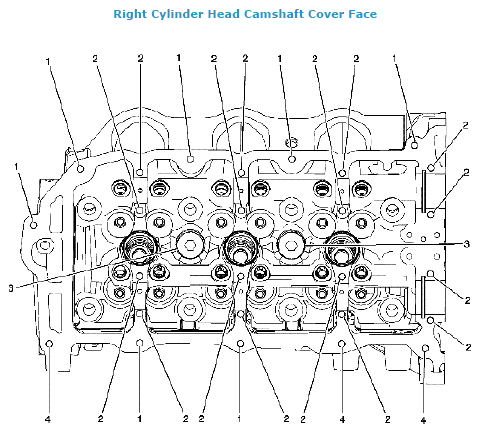 Right Cylinder Head Camshaft Cover Face

1 2 2 1 2 2 1 2 2 1

1 2 2 3 3 2 2

4 2 1 2 2 1 2 2 4 2 4