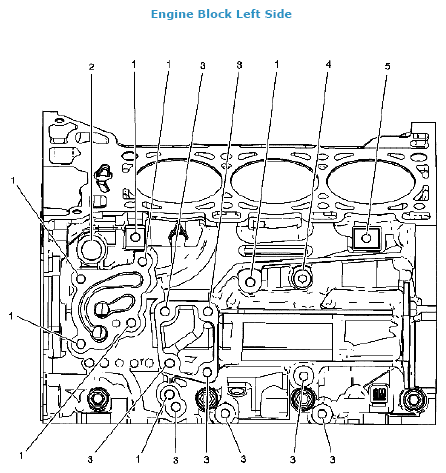 Engine Block Left Side

2 1 1 3 3 1 4 5

1

1

1 3 1 3 3 3 3 3