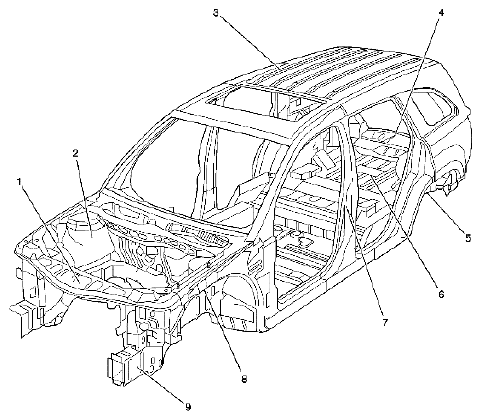 3
4
2
1
5
6
7
8
9