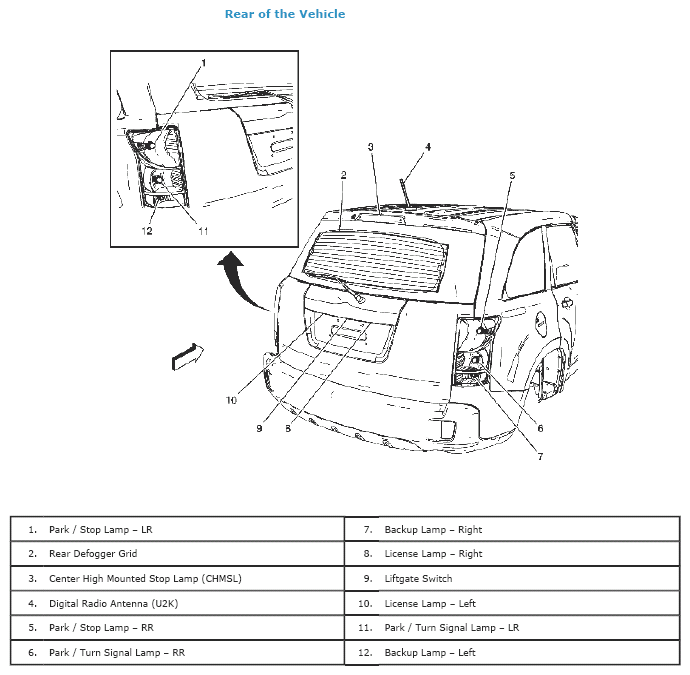 Rear of the Vehicle

1
12
11
2
3
4
5
10
9
8
6
7

| 1. Park / Stop Lamp – LR | 7. Backup Lamp – Right |
|---|---|
| 2. Rear Defogger Grid | 8. License Lamp – Right |
| 3. Center High Mounted Stop Lamp (CHMSL) | 9. Liftgate Switch |
| 4. Digital Radio Antenna (U2K) | 10. License Lamp – Left |
| 5. Park / Stop Lamp – RR | 11. Park / Turn Signal Lamp – LR |
| 6. Park / Turn Signal Lamp – RR | 12. Backup Lamp – Left |